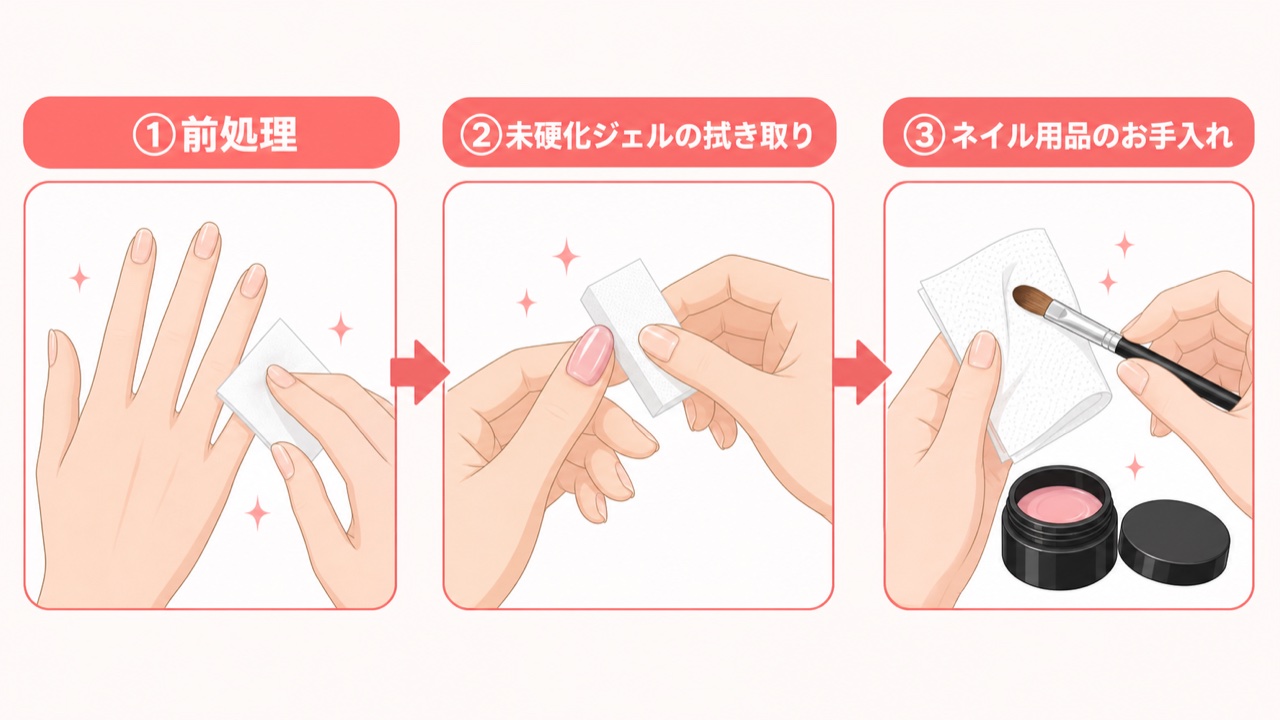 ①前処理

②未硬化ジェルの拭き取り

③ネイル用品のお手入れ