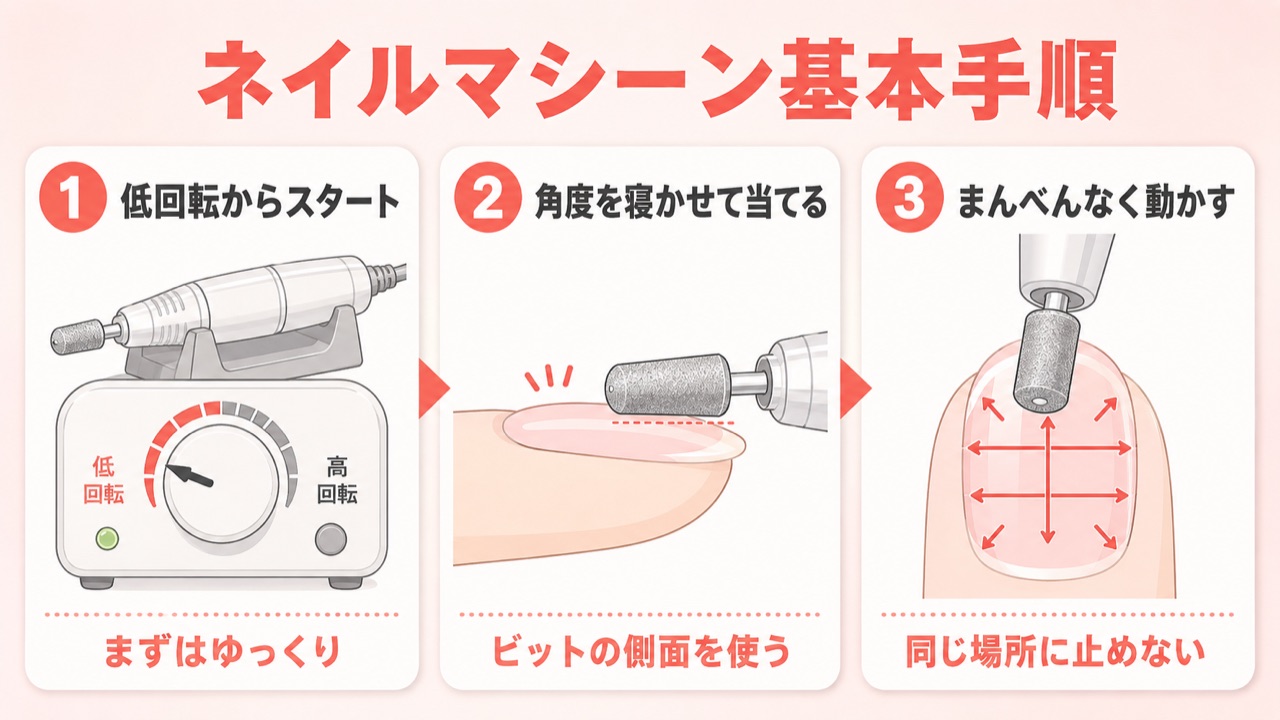 ネイルマシーン基本手順

1 低回転からスタート

低回転

高回転

まずはゆっくり

2 角度を寝かせて当てる

ビットの側面を使う

3 まんべんなく動かす

同じ場所に止めない